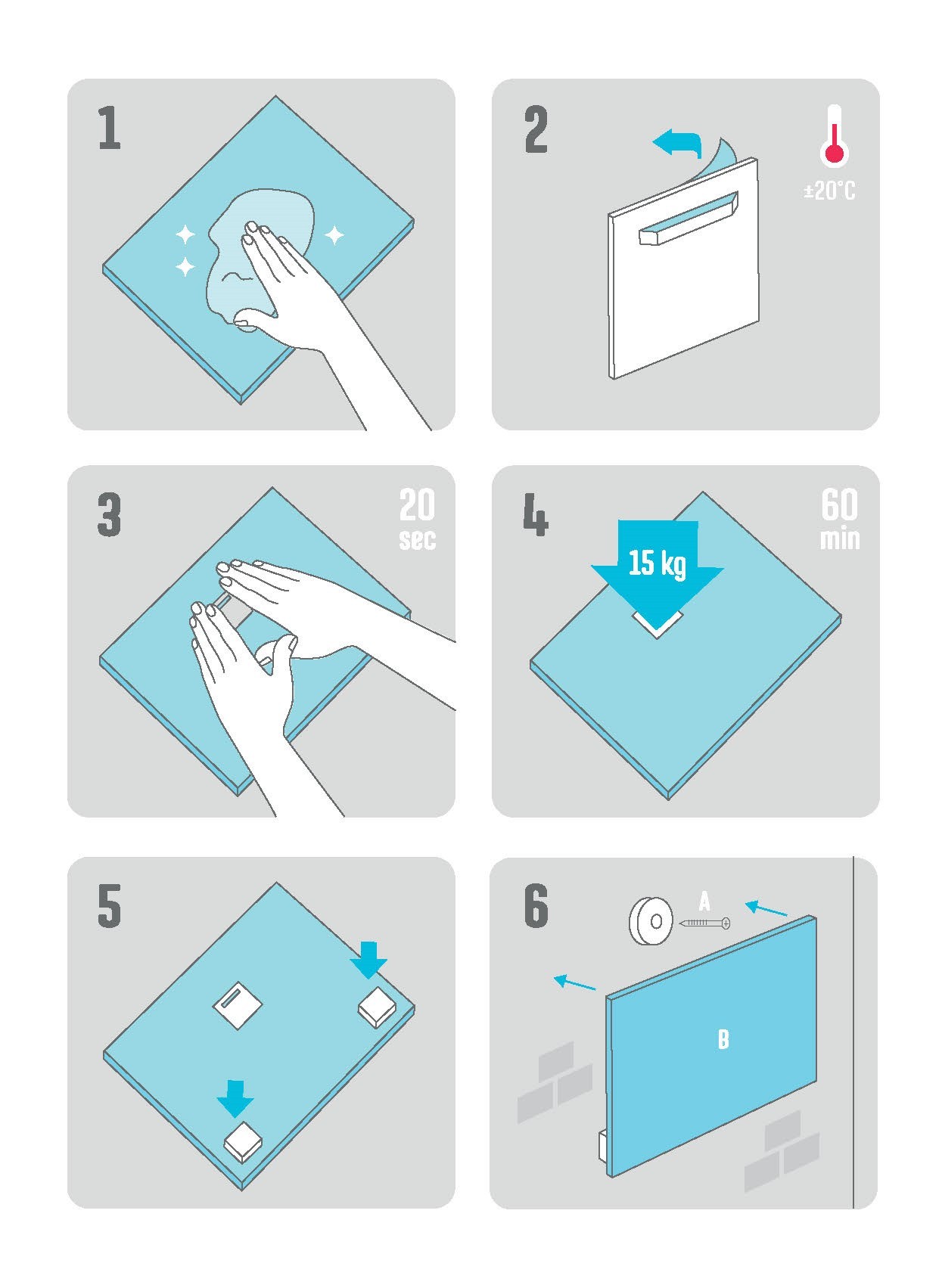 1

2

±20°C

3

20 sec

4

60 min

15 kg

5

6

A

B